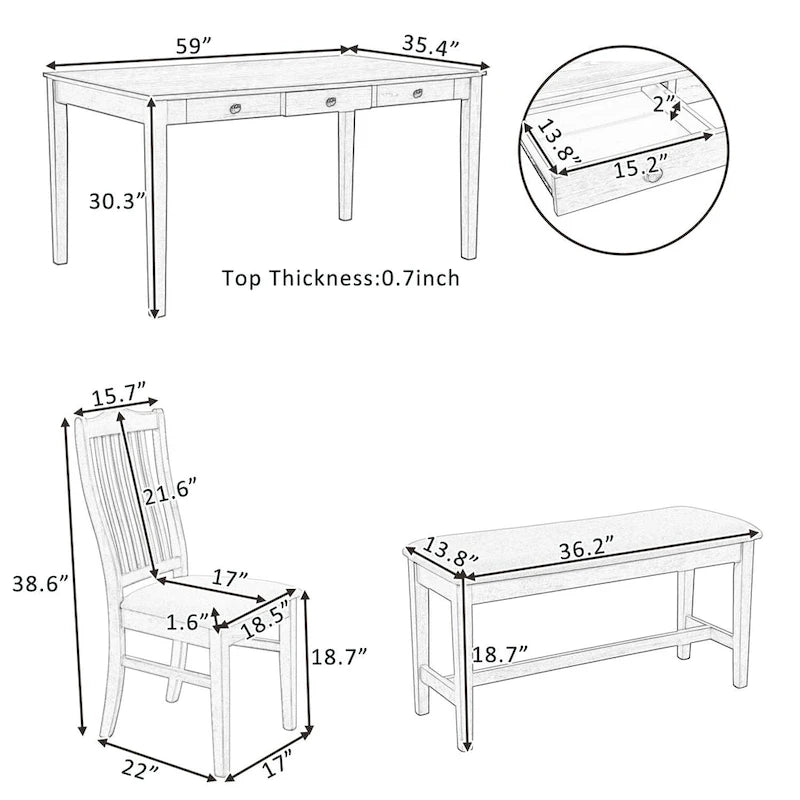 59”
35.4”
30.3”
Top Thickness:0.7inch
2”
13.8”
15.2”
15.7”
21.6”
38.6”
17”
1.6”
18.5”
18.7”
22”
17”
13.8”
36.2”
18.7”