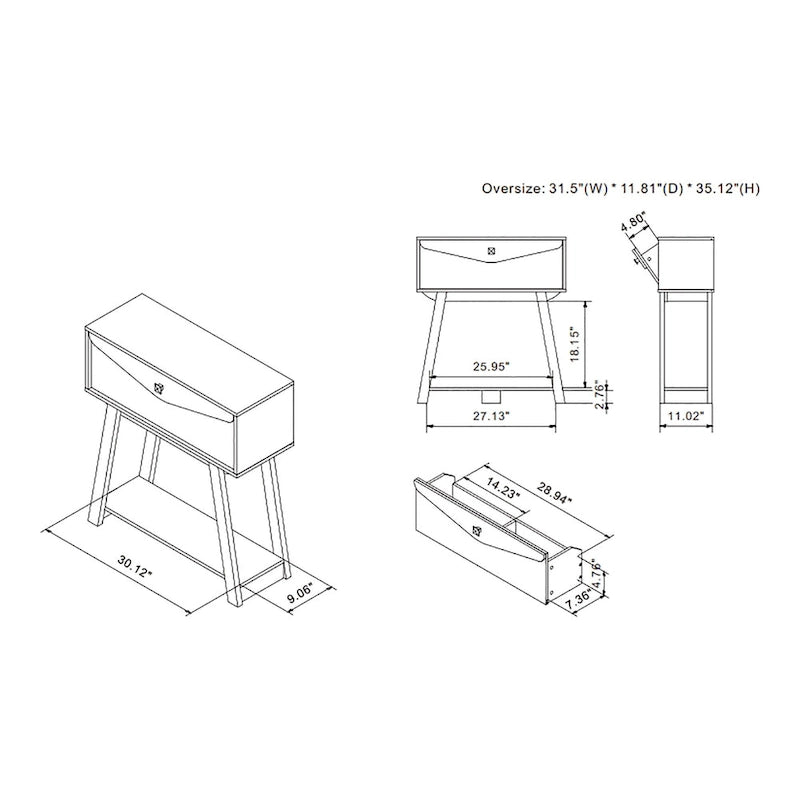 Oversize: 31.5"(W) * 11.81"(D) * 35.12"(H)

4.80"

18.15"

25.95"

2.76"

27.13"

11.02"

14.23"

28.94"

4.76"

7.36"

30.12"

9.06"