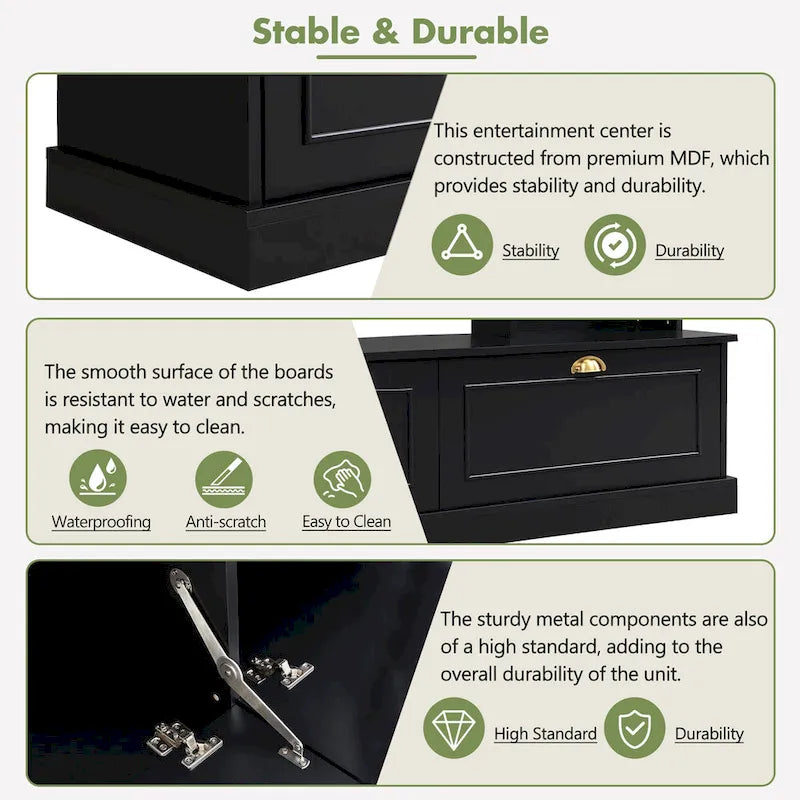 Stable & Durable

This entertainment center is constructed from premium MDF, which provides stability and durability.

Stability

Durability

The smooth surface of the boards is resistant to water and scratches, making it easy to clean.

Waterproofing

Anti-scratch

Easy to Clean

The sturdy metal components are also of a high standard, adding to the overall durability of the unit.

High Standard

Durability